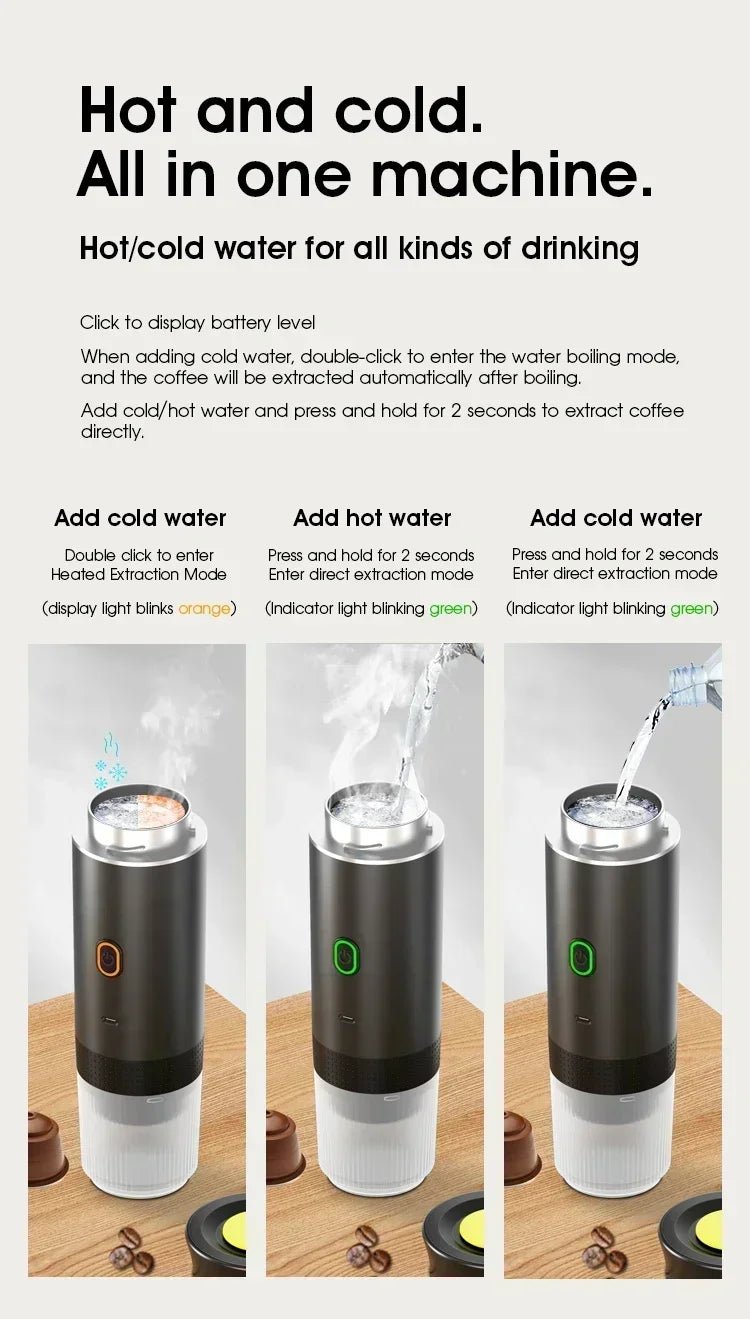 Hot and cold.
All in one machine.

Hot/cold water for all kinds of drinking

Click to display battery level

When adding cold water, double-click to enter the water boiling mode, and the coffee will be extracted automatically after boiling.

Add cold/hot water and press and hold for 2 seconds to extract coffee directly.

Add cold water

Double click to enter Heated Extraction Mode

(display light blinks orange)

Add hot water

Press and hold for 2 seconds Enter direct extraction mode

(Indicator light blinking green)

Add cold water

Press and hold for 2 seconds Enter direct extraction mode

(Indicator light blinking green)